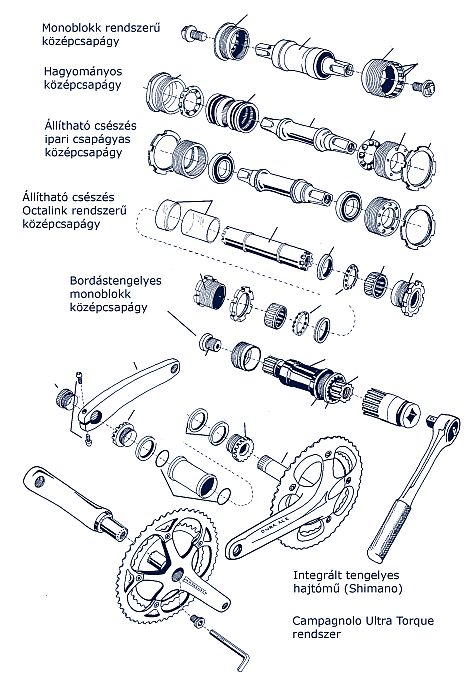 Monoblokk rendszerű középcsapágy

Hagyományos középcsapágy

Állítható csészés ipari csapágyas középcsapágy

Állítható csészés Octalink rendszerű középcsapágy

Bordástengelyes monoblokk középcsapágy

DURA ACE

Integrált tengelyes hajtómű (Shimano)

Campagnolo Ultra Torque rendszer